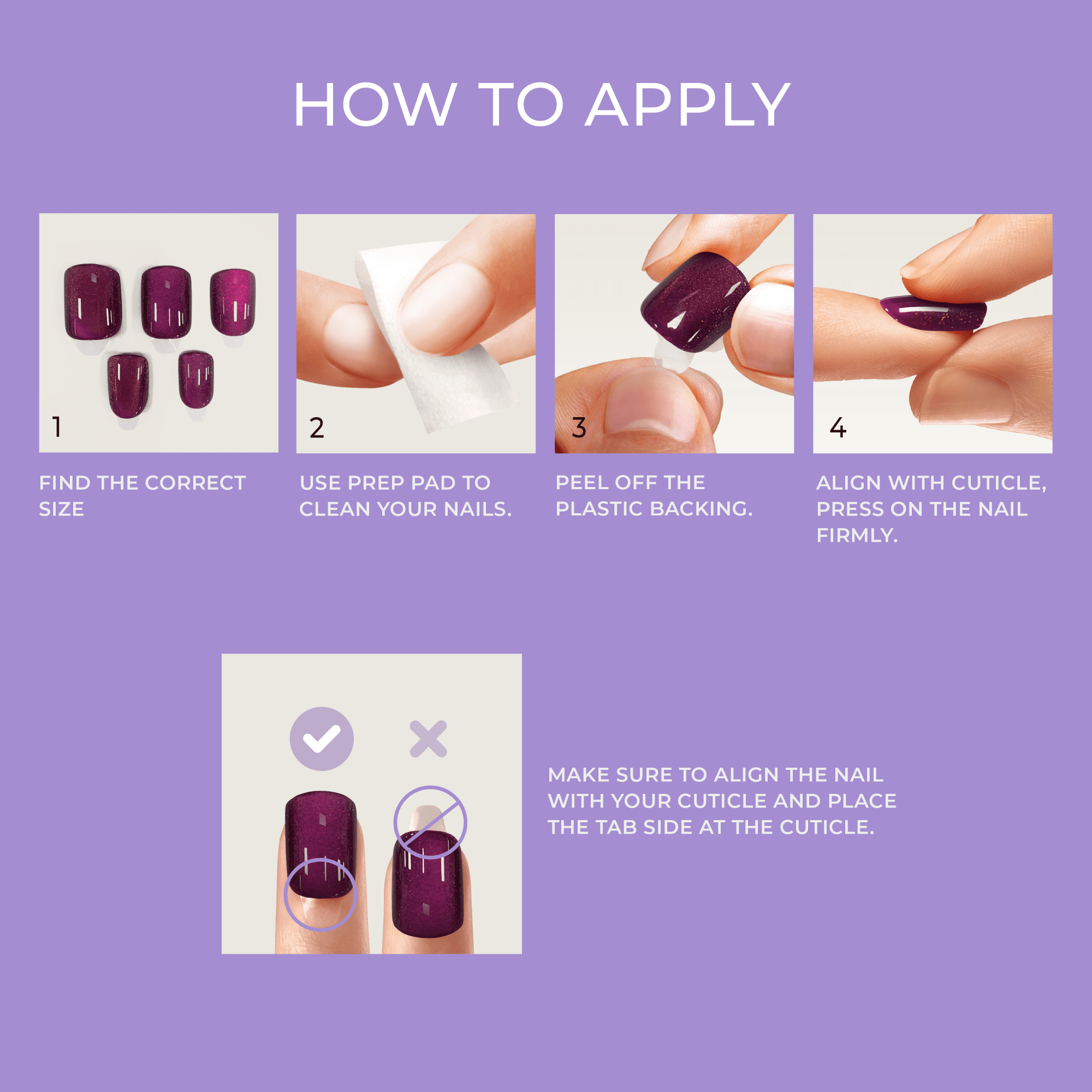 HOW TO APPLY

1

FIND THE CORRECT SIZE

2

USE PREP PAD TO CLEAN YOUR NAILS.

3

PEEL OFF THE PLASTIC BACKING.

4

ALIGN WITH CUTICLE, PRESS ON THE NAIL FIRMLY.

MAKE SURE TO ALIGN THE NAIL WITH YOUR CUTICLE AND PLACE THE TAB SIDE AT THE CUTICLE.