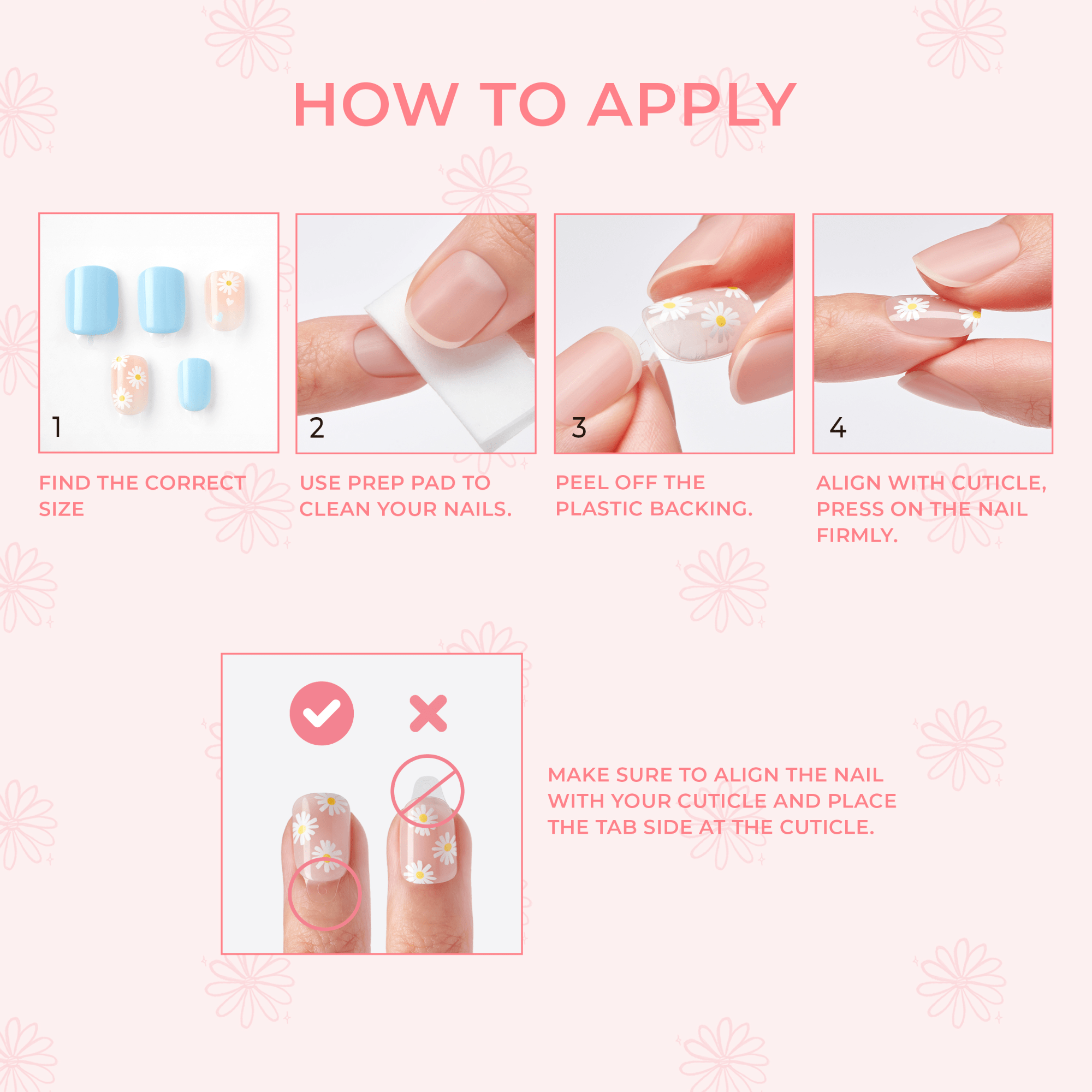 HOW TO APPLY

1

FIND THE CORRECT SIZE

2

USE PREP PAD TO CLEAN YOUR NAILS.

3

PEEL OFF THE PLASTIC BACKING.

4

ALIGN WITH CUTICLE, PRESS ON THE NAIL FIRMLY.

MAKE SURE TO ALIGN THE NAIL WITH YOUR CUTICLE AND PLACE THE TAB SIDE AT THE CUTICLE.